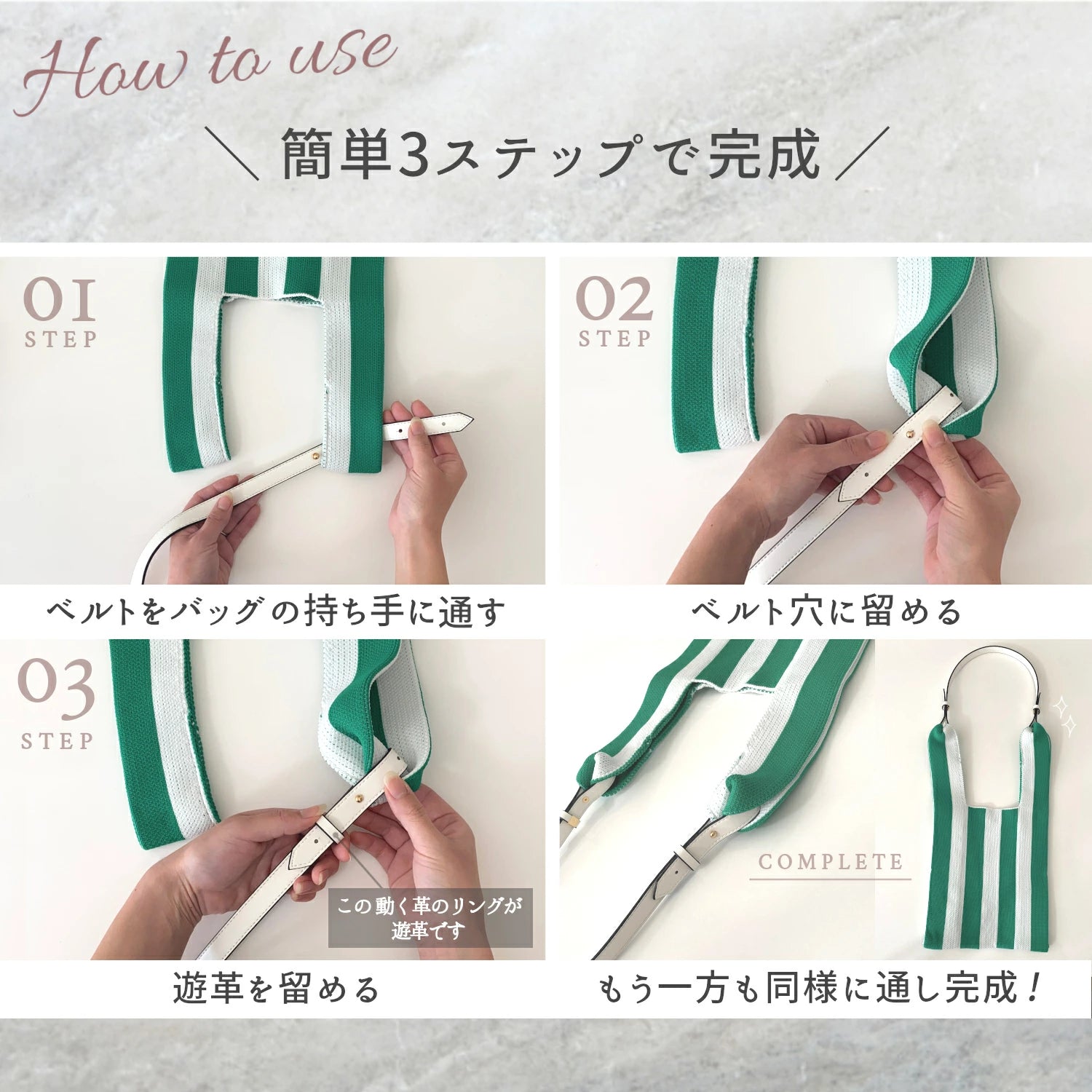 How to use

＼ 簡単3ステップで完成 ／

01
STEP

ベルトをバッグの持ち手に通す

02
STEP

ベルト穴に留める

03
STEP

この動く革のリングが遊革です

遊革を留める

COMPLETE

もう一方も同様に通し完成！