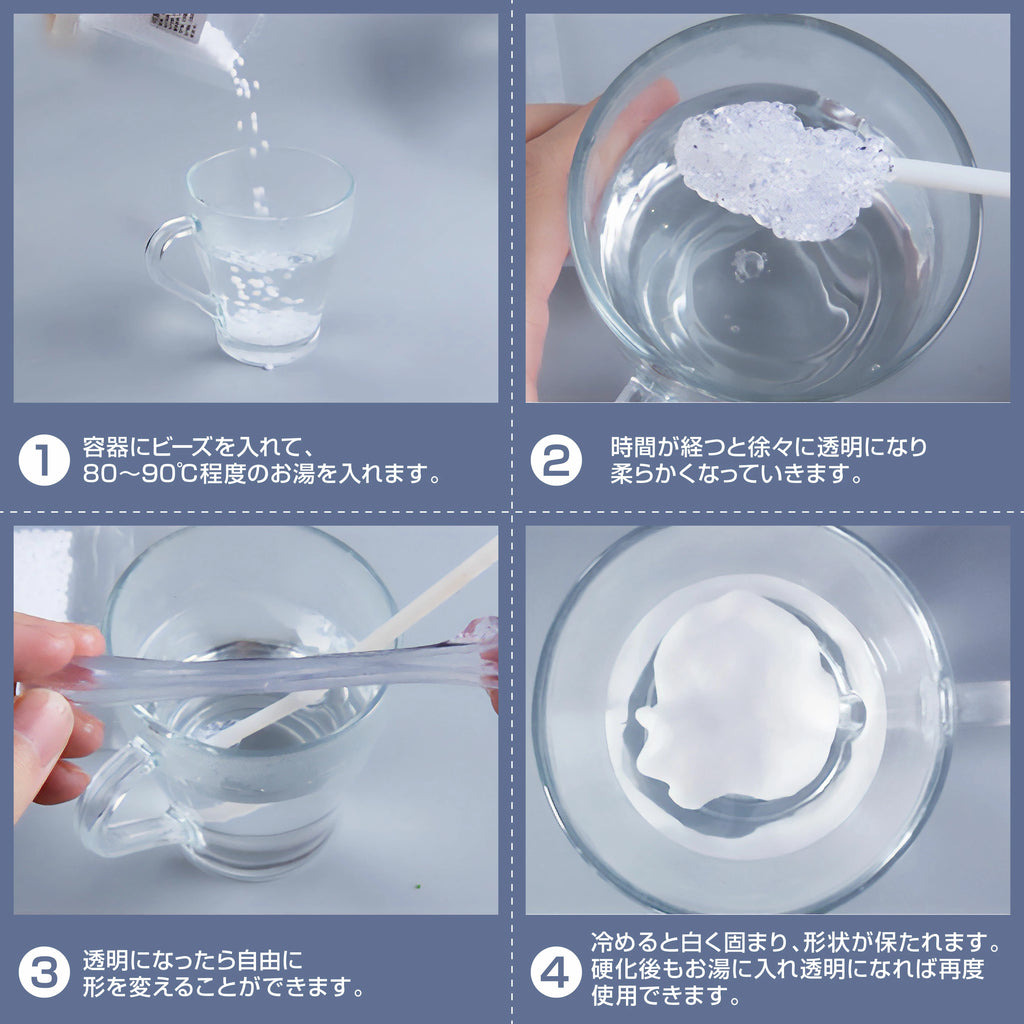 1 容器にビーズを入れて、80～90℃程度のお湯を入れます。

2 時間が経つと徐々に透明になり柔らかくなっていきます。

3 透明になったら自由に形を変えることができます。

4 冷めると白く固まり、形状が保たれます。硬化後もお湯に入れ透明になれば再度使用できます。