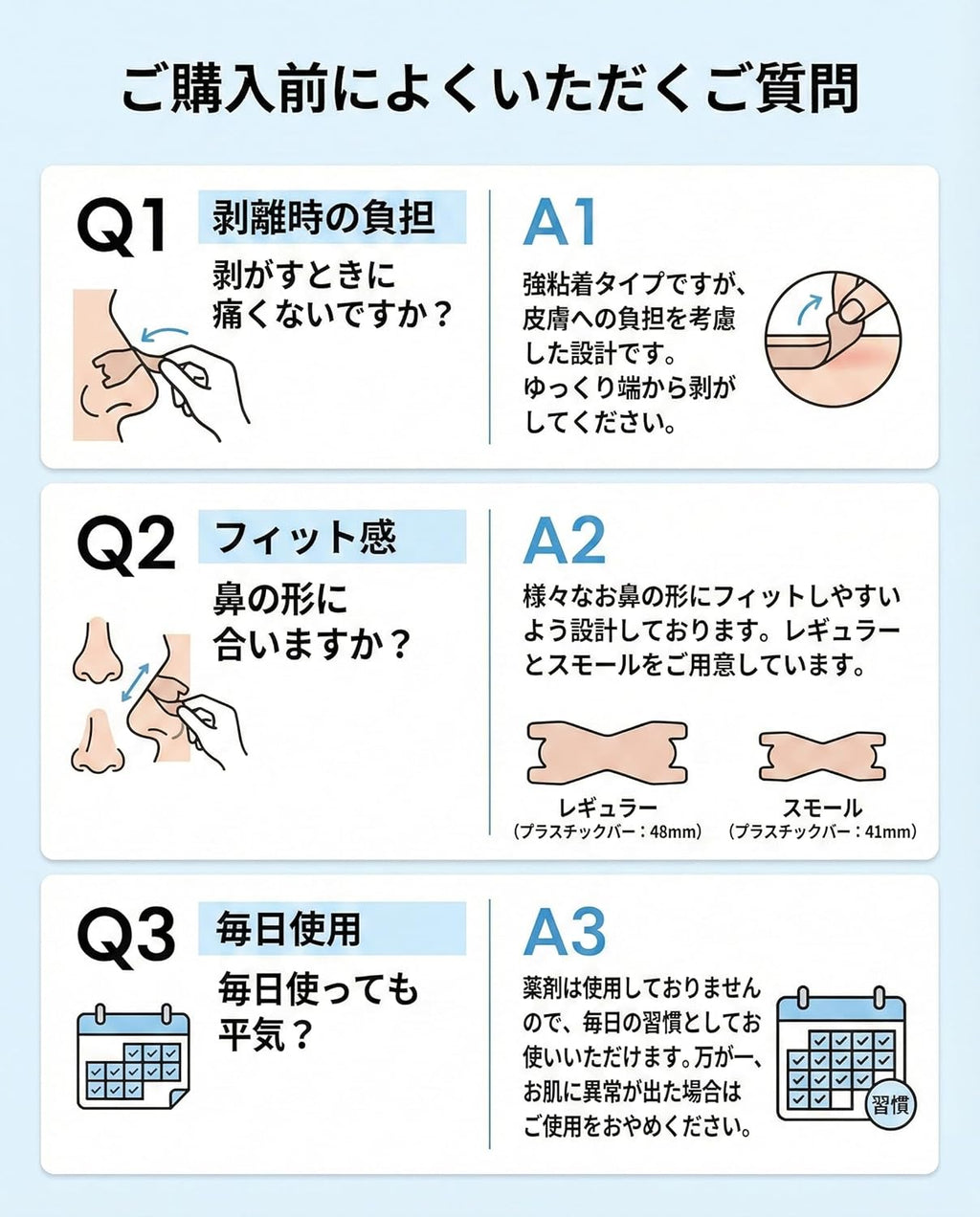 ご購入前によくいただくご質問

Q1 剥離時の負担

剥がすときに痛くないですか？

A1

強粘着タイプですが、皮膚への負担を考慮した設計です。ゆっくり端から剥がしてください。

Q2 フィット感

鼻の形に合いますか？

A2

様々なお鼻の形にフィットしやすいよう設計しております。レギュラーとスモールをご用意しています。

レギュラー
（プラスチックバー：48mm）

スモール
（プラスチックバー：41mm）

Q3 毎日使用

毎日使っても平気？

A3

薬剤は使用しておりませんので、毎日の習慣としてお使いいただけます。万が一、お肌に異常が出た場合はご使用をおやめください。

習慣