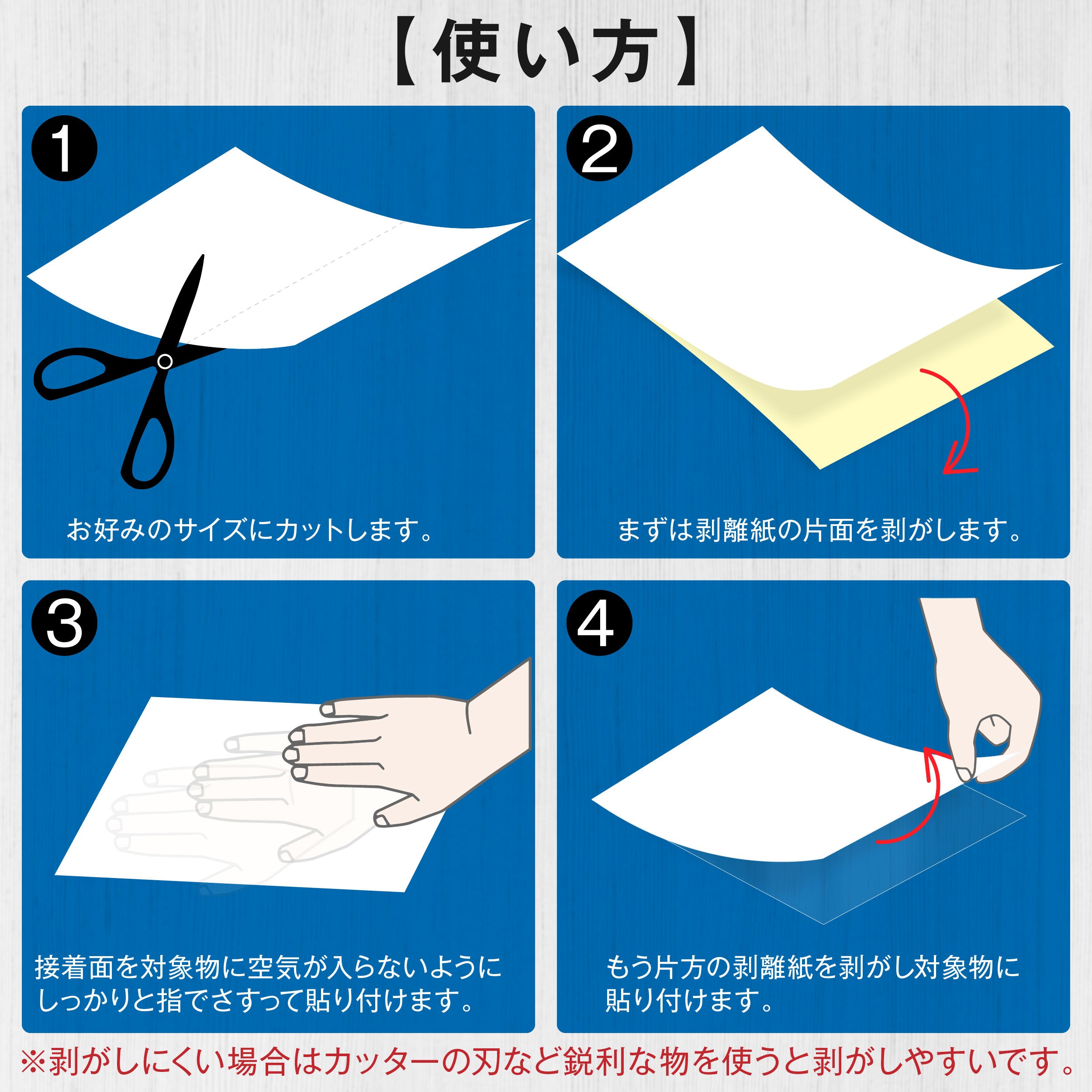 【使い方】

1
お好みのサイズにカットします。

2
まずは剥離紙の片面を剥がします。

3
接着面を対象物に空気が入らないようにしっかりと指でさすって貼り付けます。

4
もう片方の剥離紙を剥がし対象物に貼り付けます。

※剥がしにくい場合はカッターの刃など鋭利な物を使うと剥がしやすいです。