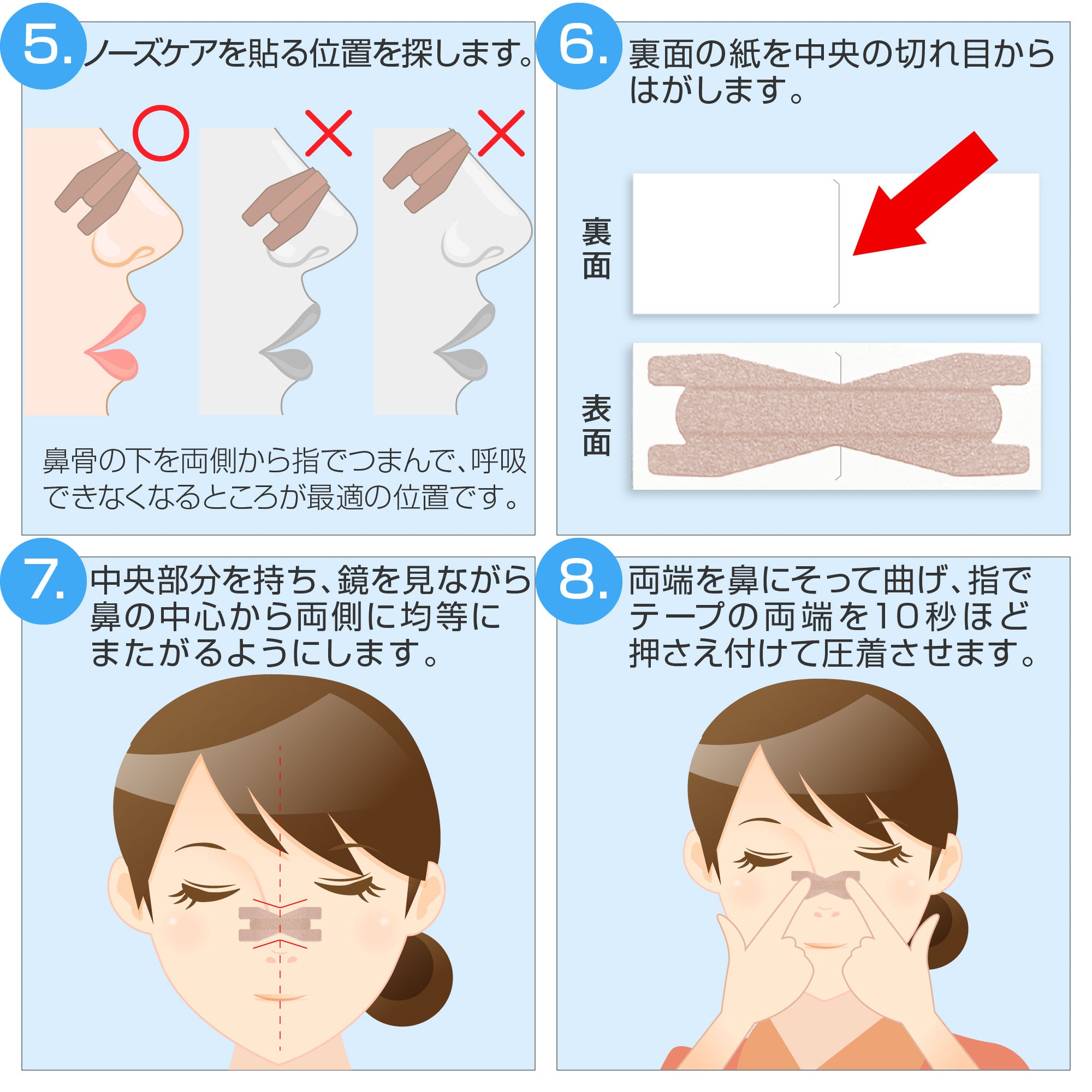 5. ノーズケアを貼る位置を探します。

○ × ×

鼻骨の下を両側から指でつまんで、呼吸できなくなるところが最適の位置です。

6. 裏面の紙を中央の切れ目からはがします。

裏面

表面

7. 中央部分を持ち、鏡を見ながら鼻の中心から両側に均等にまたがるようにします。

8. 両端を鼻にそって曲げ、指でテープの両端を10秒ほど押さえ付けて圧着させます。